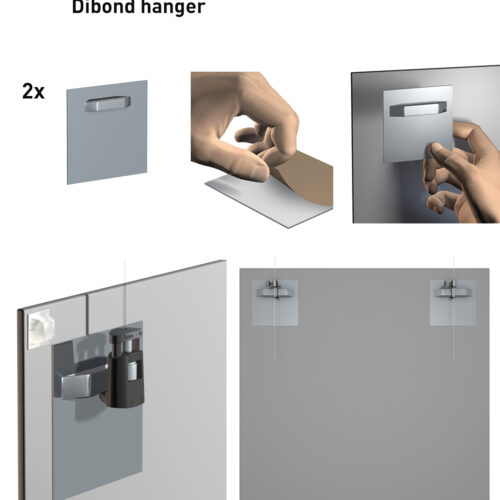 Dibond hanger

2x