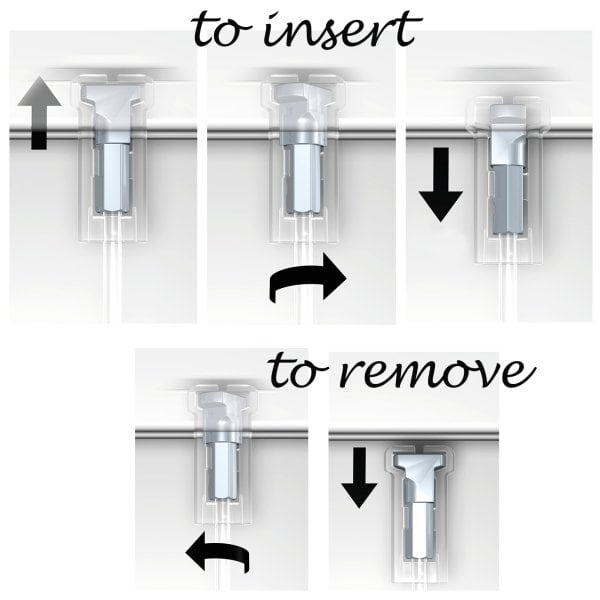 to insert

to remove