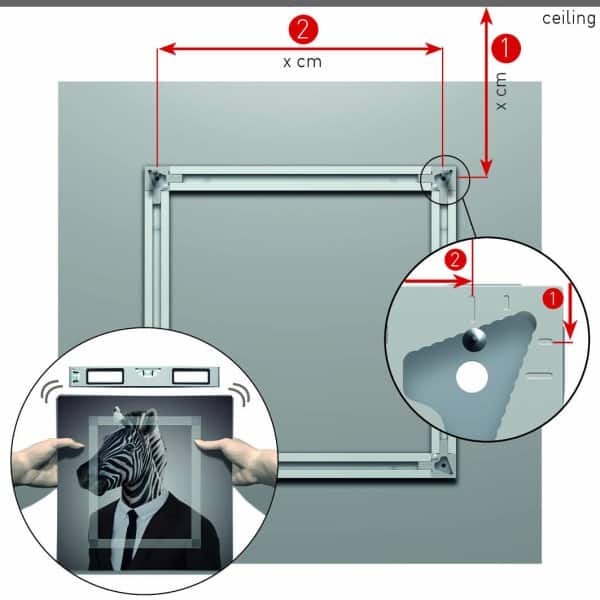 ceiling

2

x cm

1

x cm

2

1