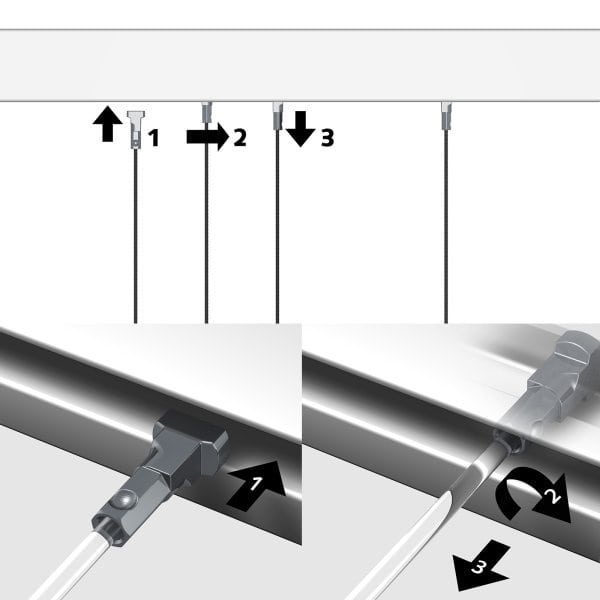 1
2
3
1
2
3